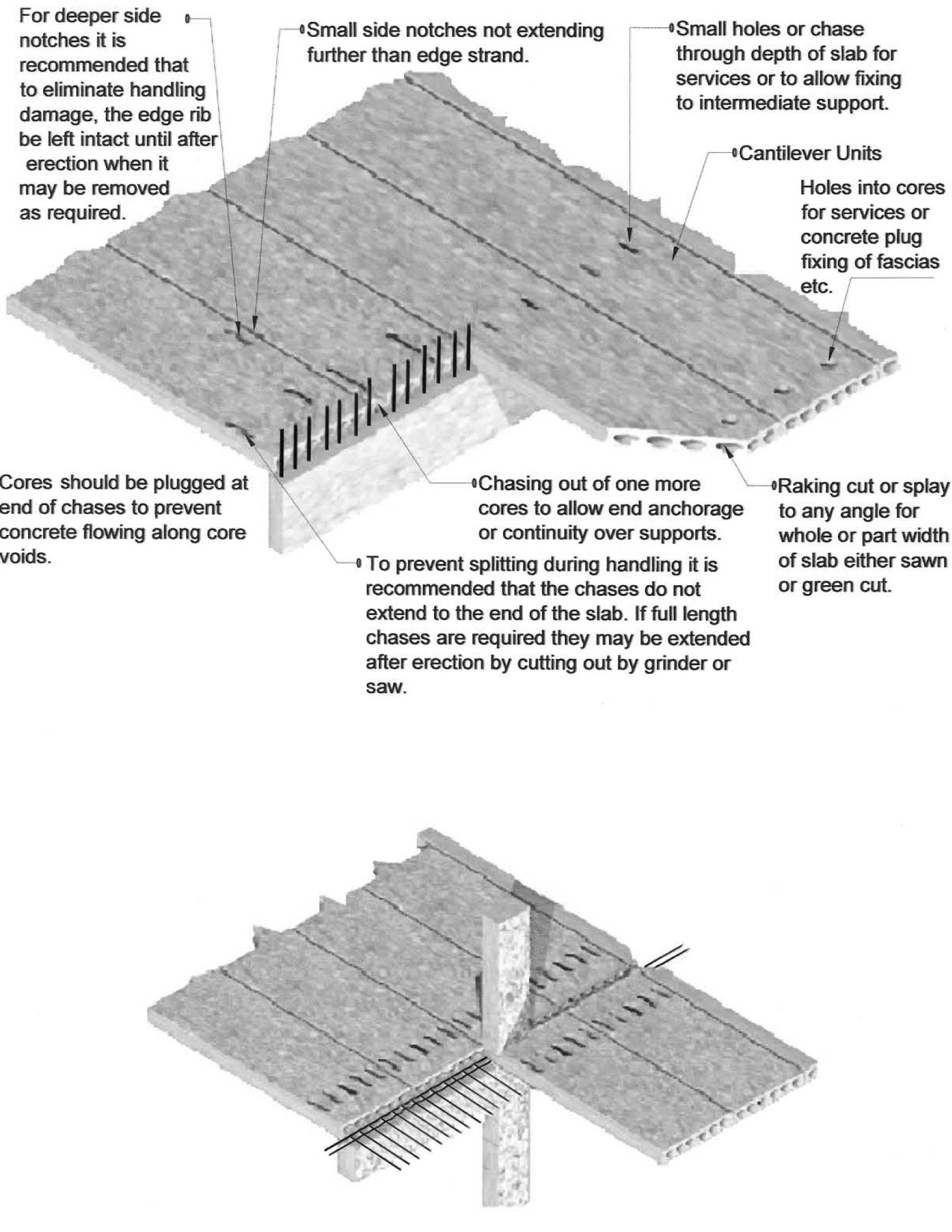 For deeper side notches it is recommended that to eliminate handling damage, the edge rib be left intact until after erection when it may be removed as required.

Small side notches not extending further than edge strand.

Small holes or chase through depth of slab for services or to allow fixing to intermediate support.

Cantilever Units

Holes into cores for services or concrete plug fixing of fascias etc.

Cores should be plugged at end of chases to prevent concrete flowing along core voids.

Chasing out of one more cores to allow end anchorage or continuity over supports.

Raking cut or splay to any angle for whole or part width of slab either sawn or green cut.

To prevent splitting during handling it is recommended that the chases do not extend to the end of the slab. If full length chases are required they may be extended after erection by cutting out by grinder or saw.